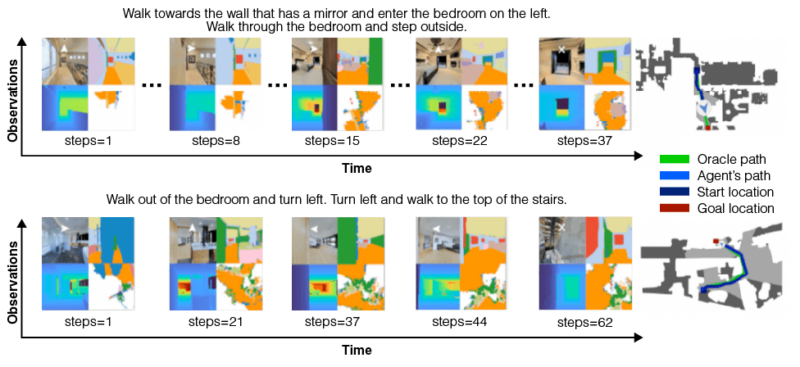 Walk towards the wall that has a mirror and enter the bedroom on the left. Walk through the bedroom and step outside.

Observations

steps=1 ... steps=8 ... steps=15 ... steps=22 ... steps=37

Time

Oracle path
Agent's path
Start location
Goal location

Walk out of the bedroom and turn left. Turn left and walk to the top of the stairs.

Observations

steps=1 steps=21 steps=37 steps=44 steps=62

Time